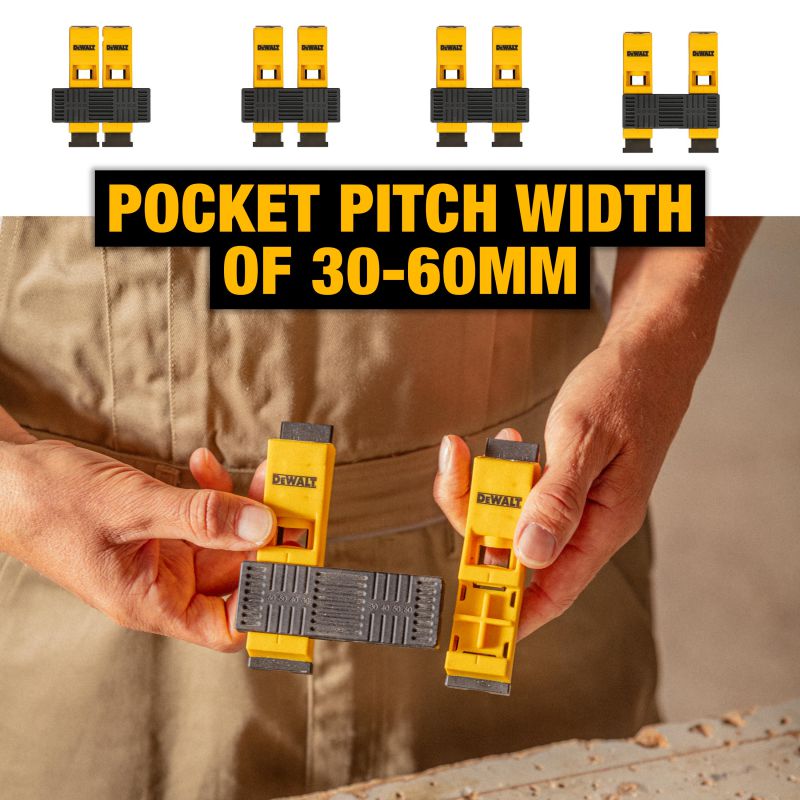 DEWALT DEWALT
DEWALT DEWALT
DEWALT DEWALT
DEWALT DEWALT

POCKET PITCH WIDTH OF 30-60MM

DEWALT
DEWALT